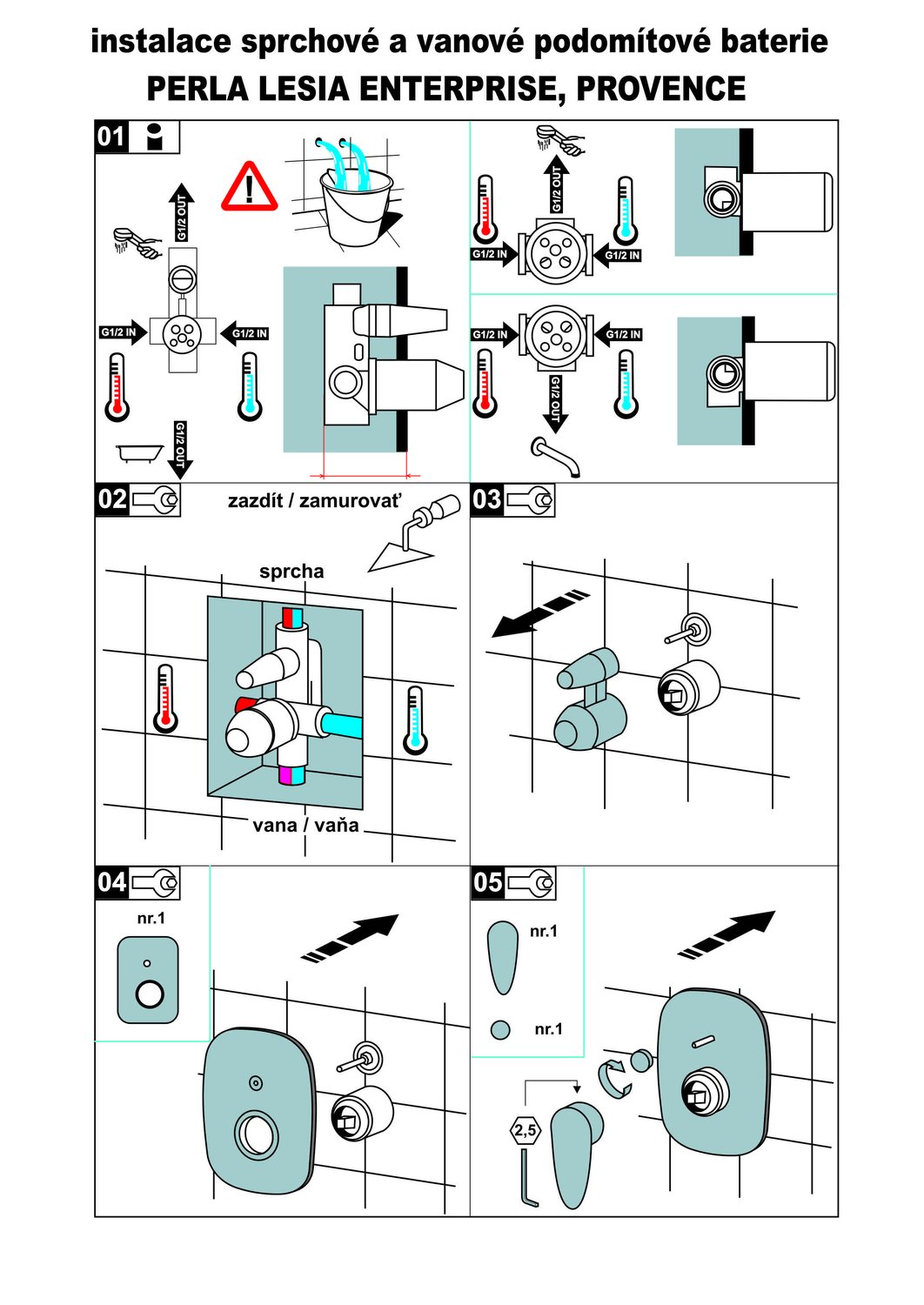 instalace sprchové a vanové podomítové baterie
PERLA LESIA ENTERPRISE, PROVENCE

01

G1/2 OUT
G1/2 IN
G1/2 IN
G1/2 OUT

G1/2 OUT
G1/2 IN
G1/2 IN

G1/2 IN
G1/2 IN
G1/2 OUT

02
zazdít / zamurovať
sprcha
vana / vaňa

03

04
nr.1

05
nr.1
nr.1
2,5