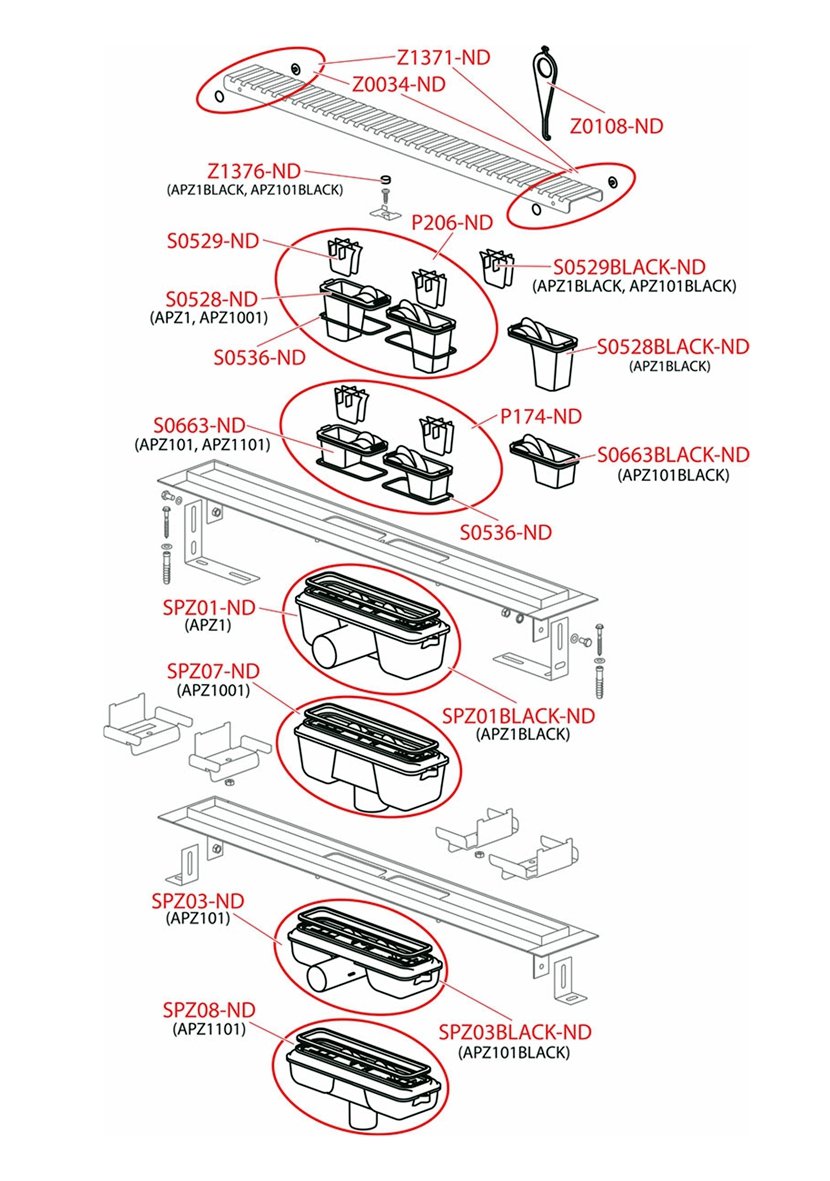 Z1371-ND
Z0034-ND
Z0108-ND
Z1376-ND
(APZ1BLACK, APZ101BLACK)
P206-ND
S0529-ND
S0529BLACK-ND
(APZ1BLACK, APZ101BLACK)
S0528-ND
(APZ1, APZ1001)
S0536-ND
S0528BLACK-ND
(APZ1BLACK)
S0663-ND
(APZ101, APZ1101)
P174-ND
S0663BLACK-ND
(APZ101BLACK)
S0536-ND
SPZ01-ND
(APZ1)
SPZ07-ND
(APZ1001)
SPZ01BLACK-ND
(APZ1BLACK)
SPZ03-ND
(APZ101)
SPZ08-ND
(APZ1101)
SPZ03BLACK-ND
(APZ101BLACK)