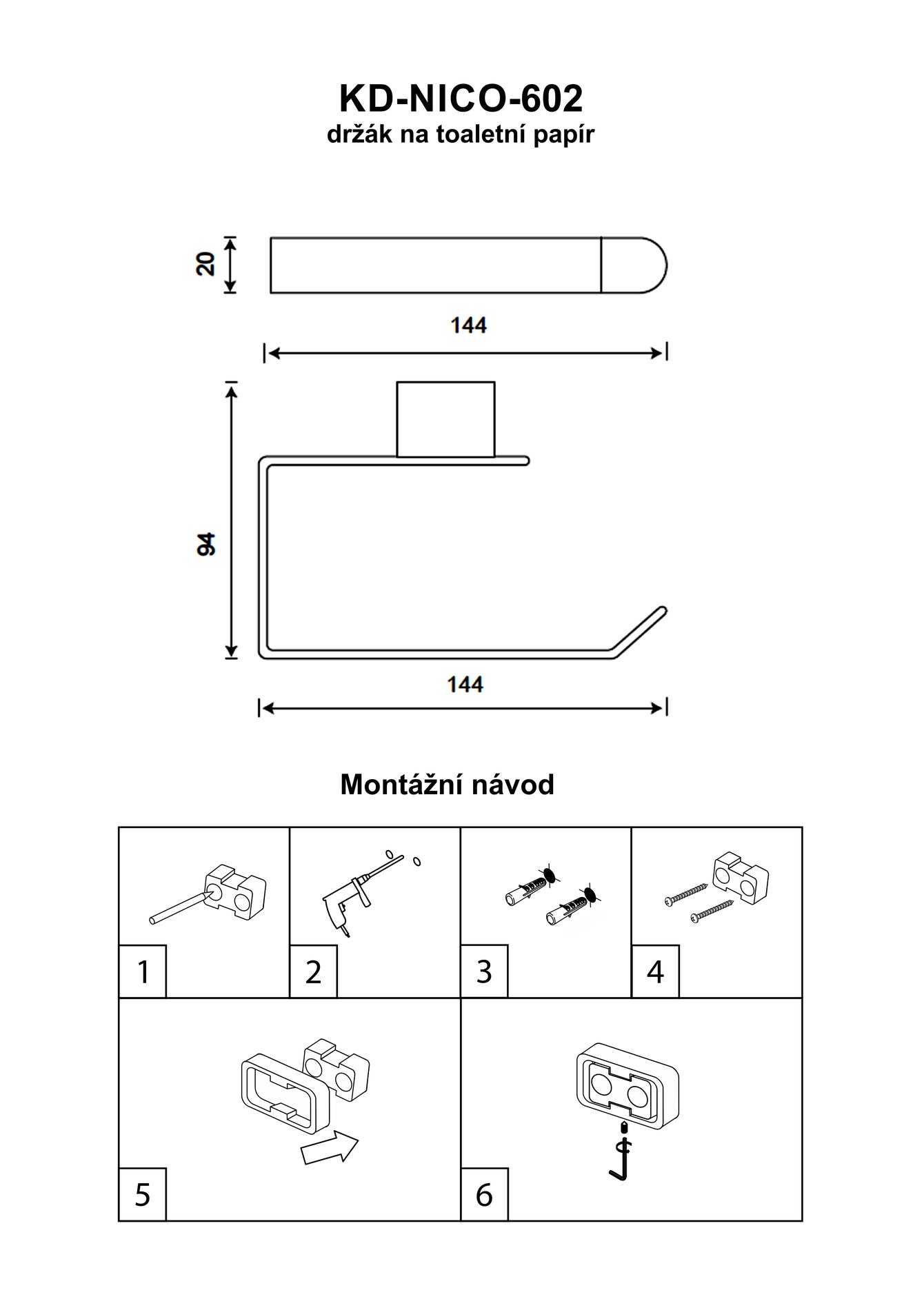 KD-NICO-602
držák na toaletní papír

20

144

94

144

Montážní návod

1

2

3

4

5

6