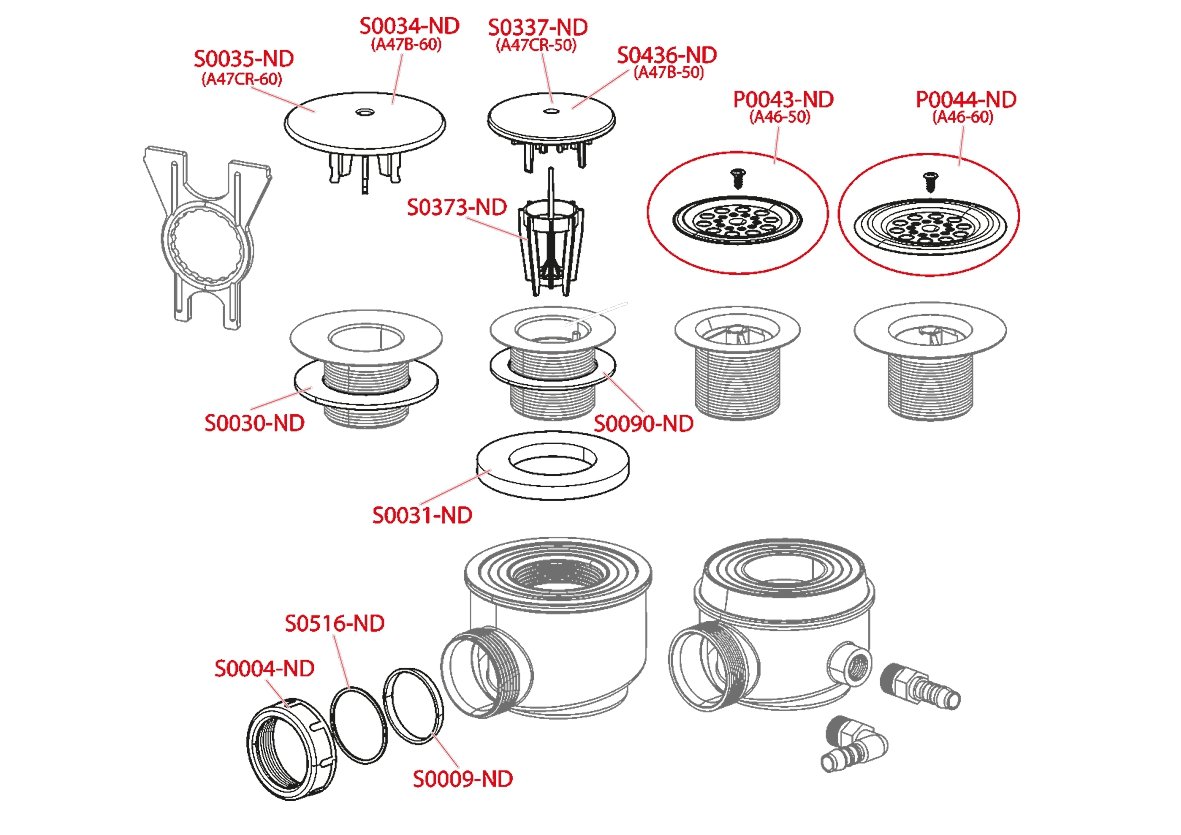 S0035-ND
(A47CR-60)

S0034-ND
(A47B-60)

S0337-ND
(A47CR-50)

S0436-ND
(A47B-50)

P0043-ND
(A46-50)

P0044-ND
(A46-60)

S0373-ND

S0030-ND

S0090-ND

S0031-ND

S0516-ND

S0004-ND

S0009-ND