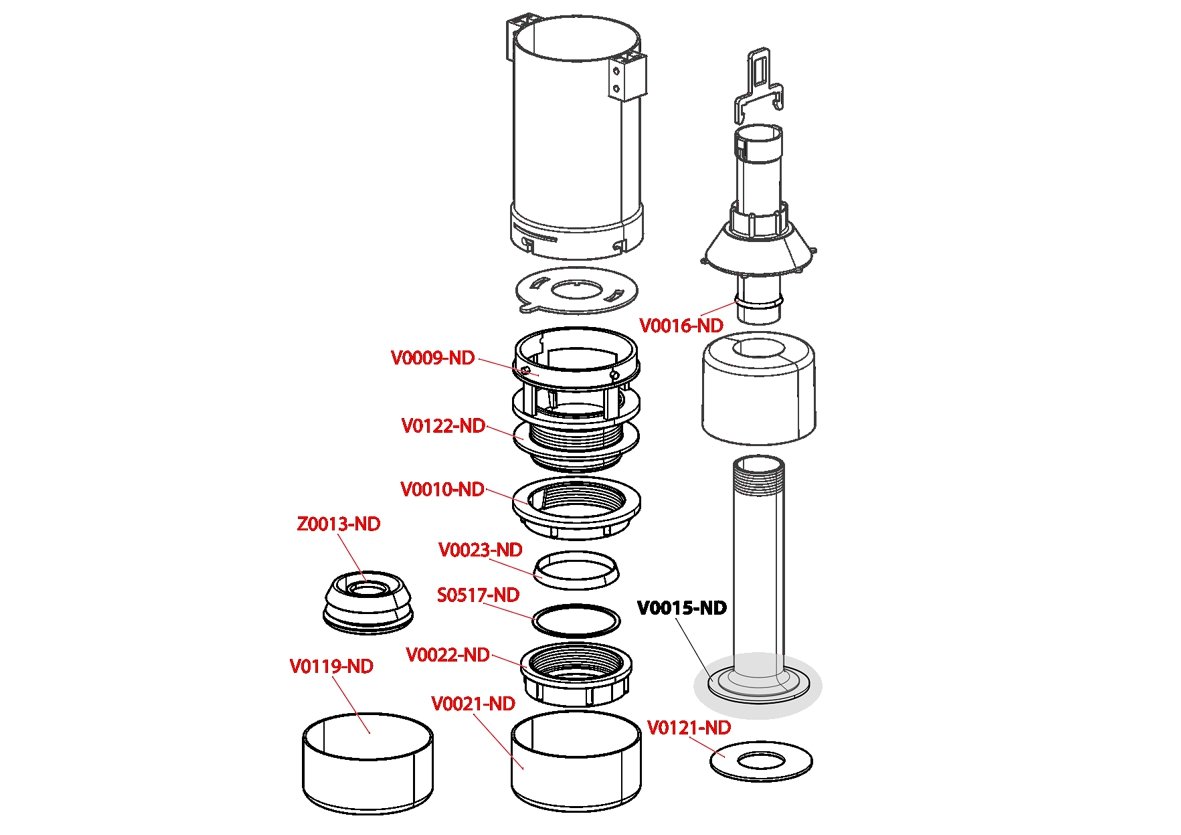 V0016-ND
V0009-ND
V0122-ND
V0010-ND
Z0013-ND
V0023-ND
S0517-ND
V0015-ND
V0022-ND
V0119-ND
V0021-ND
V0121-ND