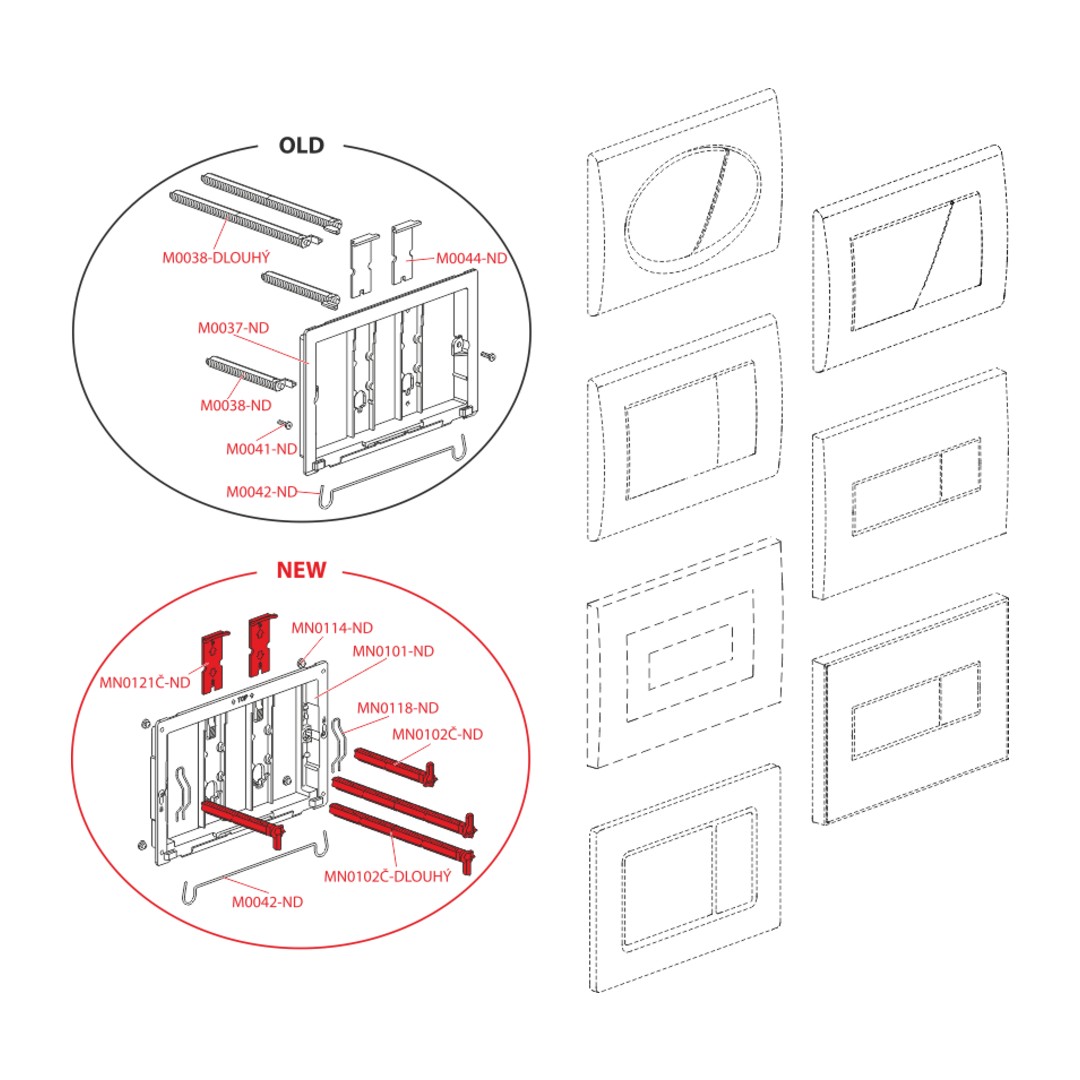 OLD

M0038-DLOUHÝ

M0044-ND

M0037-ND

M0038-ND

M0041-ND

M0042-ND

NEW

MN0114-ND

MN0101-ND

MN0121Č-ND

TOP

MN0118-ND

MN0102Č-ND

MN0102Č-DLOUHÝ

M0042-ND